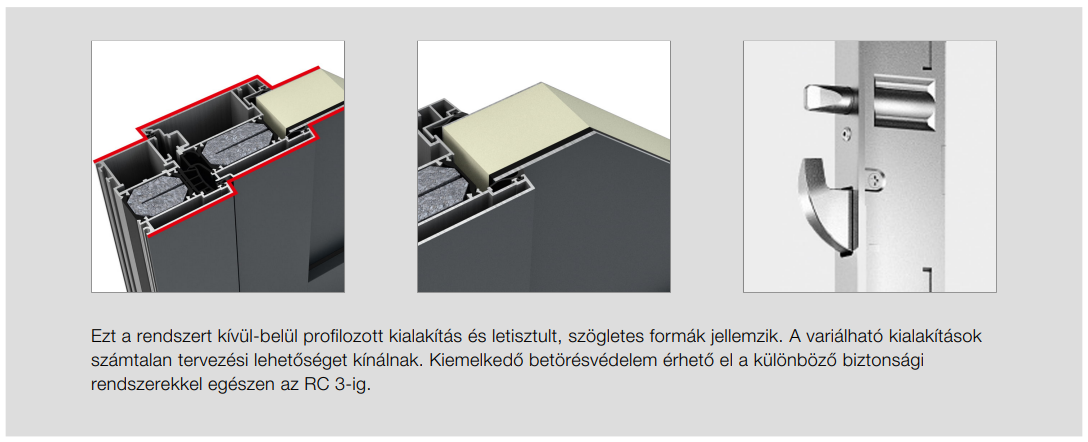 Ezt a rendszert kívül-belül profilozott kialakítás és letisztult, szögletes formák jellemzik. A variálható kialakítások számtalan tervezési lehetőséget kínálnak. Kiemelkedő betörésvédelem érhető el a különböző biztonsági rendszerekkel egészen az RC 3-ig.